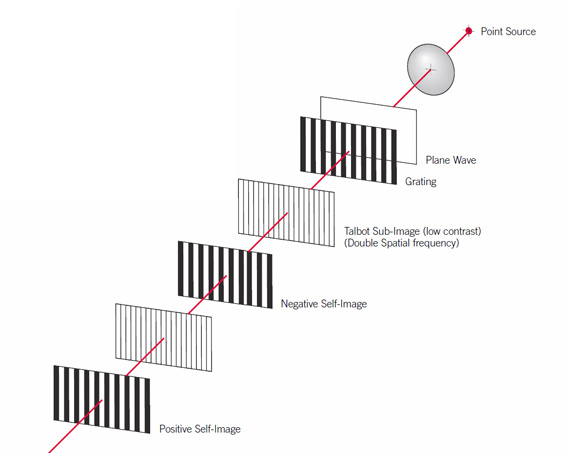 Point Source

Plane Wave

Grating

Talbot Sub-Image (low contrast)
(Double Spatial frequency)

Negative Self-Image

Positive Self-Image